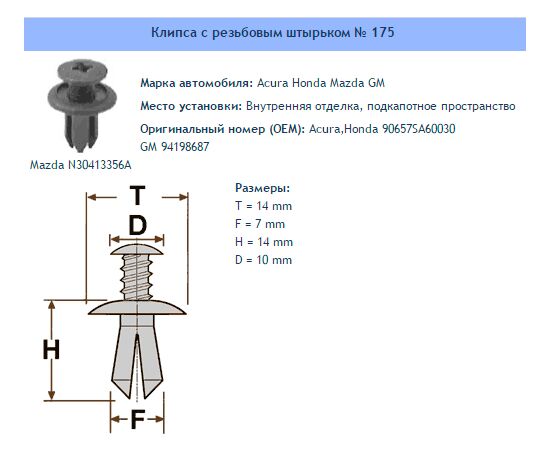 Клипса с резьбовым штырьком № 175

Марка автомобиля: Acura Honda Mazda GM

Место установки: Внутренняя отделка, подкапотное пространство

Оригинальный номер (OEM): Acura,Honda 90657SA60030
GM 94198687
Mazda N30413356A

T

D

H

F

Размеры:
T = 14 mm
F = 7 mm
H = 14 mm
D = 10 mm