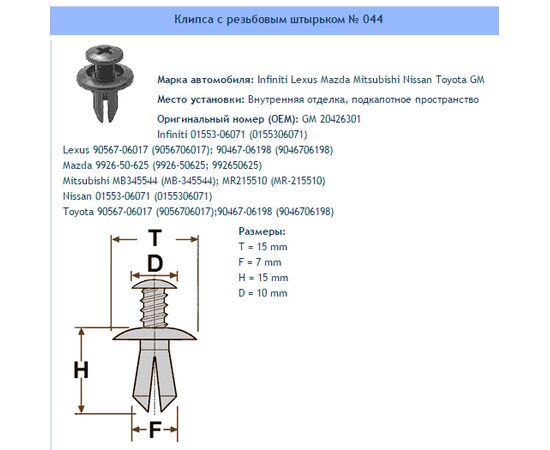 Клипса с резьбовым штырьком № 044

Марка автомобиля: Infiniti Lexus Mazda Mitsubishi Nissan Toyota GM

Место установки: Внутренняя отделка, подкапотное пространство

Оригинальный номер (OEM): GM 20426301
Infiniti 01553-06071 (0155306071)
Lexus 90567-06017 (9056706017); 90467-06198 (9046706198)
Mazda 9926-50-625 (9926-50625; 992650625)
Mitsubishi MB345544 (MB-345544); MR215510 (MR-215510)
Nissan 01553-06071 (0155306071)
Toyota 90567-06017 (9056706017);90467-06198 (9046706198)

T

D

H

F

Размеры:
T = 15 mm
F = 7 mm
H = 15 mm
D = 10 mm